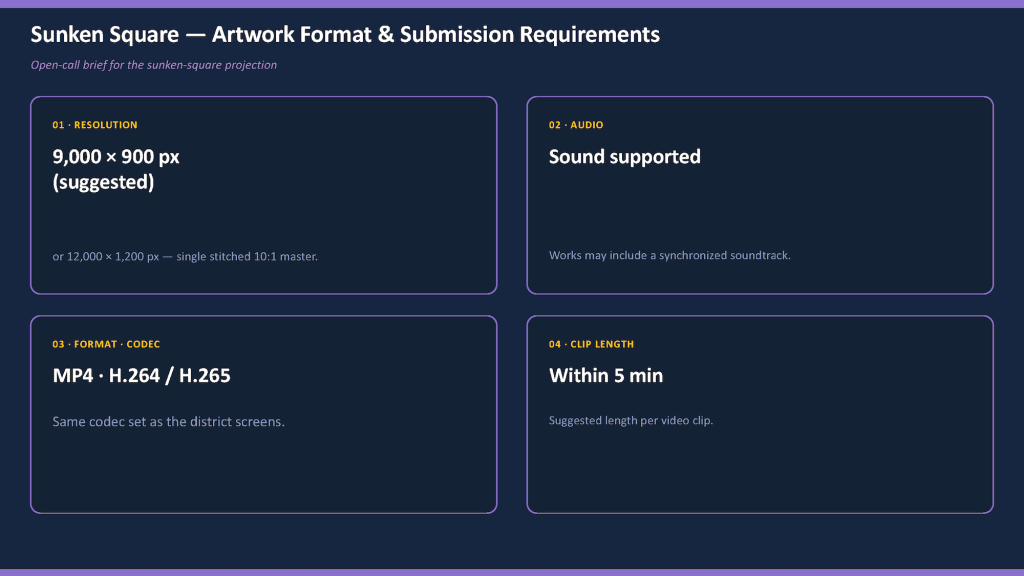 Sunken Square — Artwork Format & Submission Requirements

Open-call brief for the sunken-square projection

01 · RESOLUTION

9,000 × 900 px
(suggested)

or 12,000 × 1,200 px — single stitched 10:1 master.

02 · AUDIO

Sound supported

Works may include a synchronized soundtrack.

03 · FORMAT · CODEC

MP4 · H.264 / H.265

Same codec set as the district screens.

04 · CLIP LENGTH

Within 5 min

Suggested length per video clip.